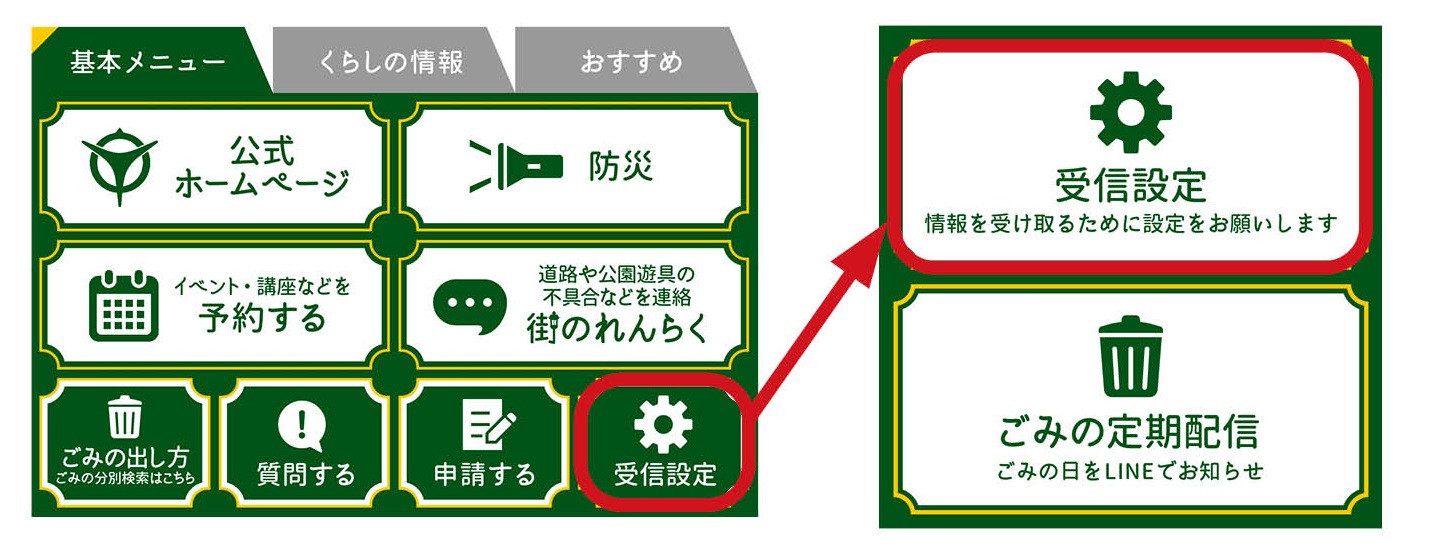 基本メニュー
くらしの情報
おすすめ

公式
ホームページ

防災

イベント・講座などを
予約する

道路や公園遊具の
不具合などを連絡
街のれんらく

ごみの出し方
ごみの分別検索はこちら

質問する

申請する

受信設定

受信設定
情報を受け取るために設定をお願いします

ごみの定期配信
ごみの日をLINEでお知らせ